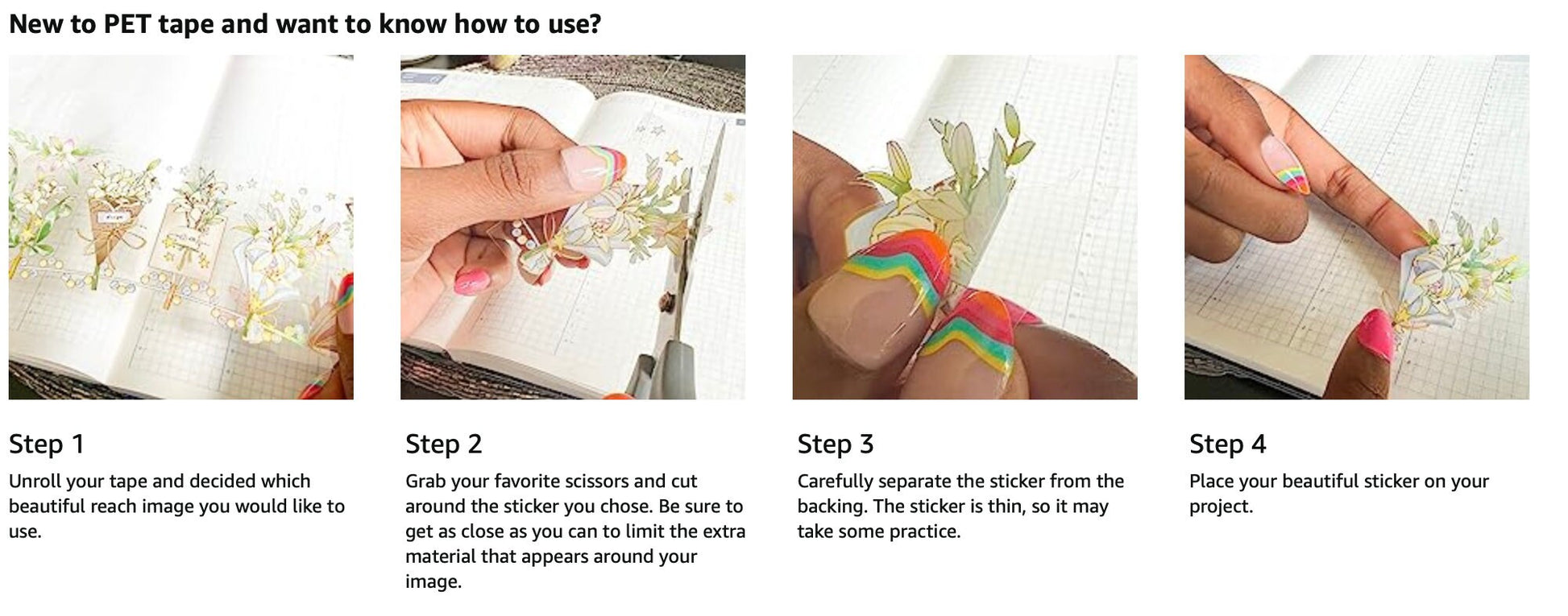 New to PET tape and want to know how to use?

Step 1
Unroll your tape and decided which beautiful reach image you would like to use.

Step 2
Grab your favorite scissors and cut around the sticker you chose. Be sure to get as close as you can to limit the extra material that appears around your image.

Step 3
Carefully separate the sticker from the backing. The sticker is thin, so it may take some practice.

Step 4
Place your beautiful sticker on your project.