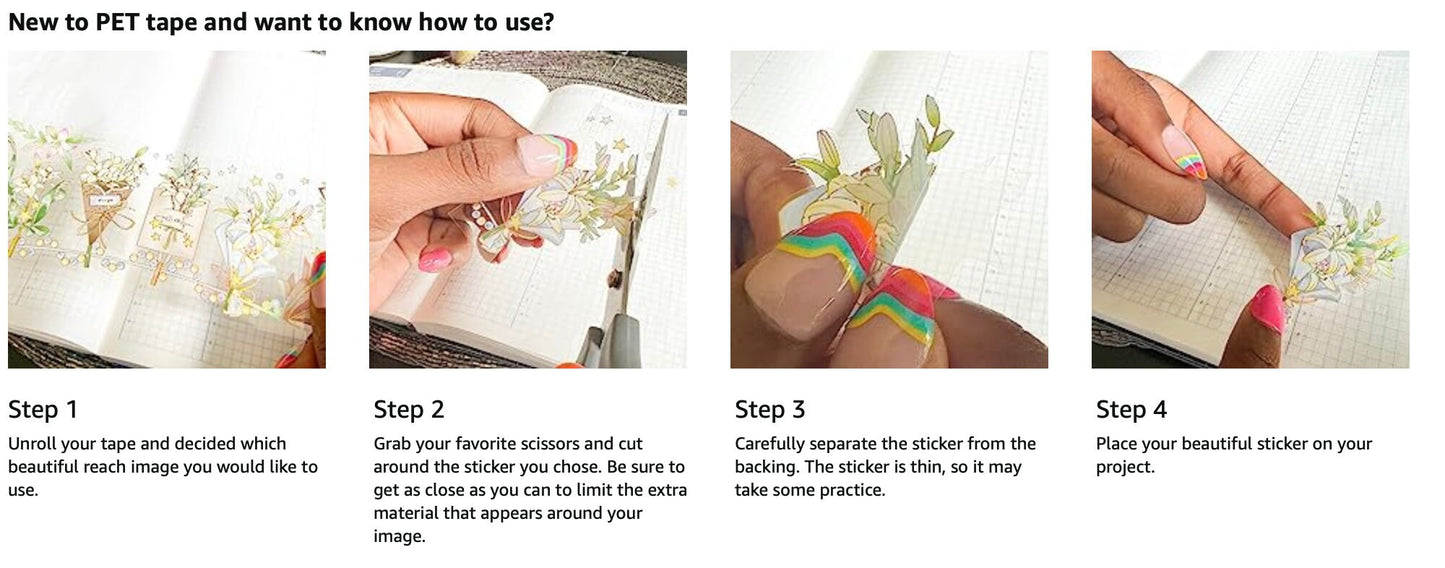 New to PET tape and want to know how to use?

Step 1

Unroll your tape and decided which beautiful reach image you would like to use.

Step 2

Grab your favorite scissors and cut around the sticker you chose. Be sure to get as close as you can to limit the extra material that appears around your image.

Step 3

Carefully separate the sticker from the backing. The sticker is thin, so it may take some practice.

Step 4

Place your beautiful sticker on your project.